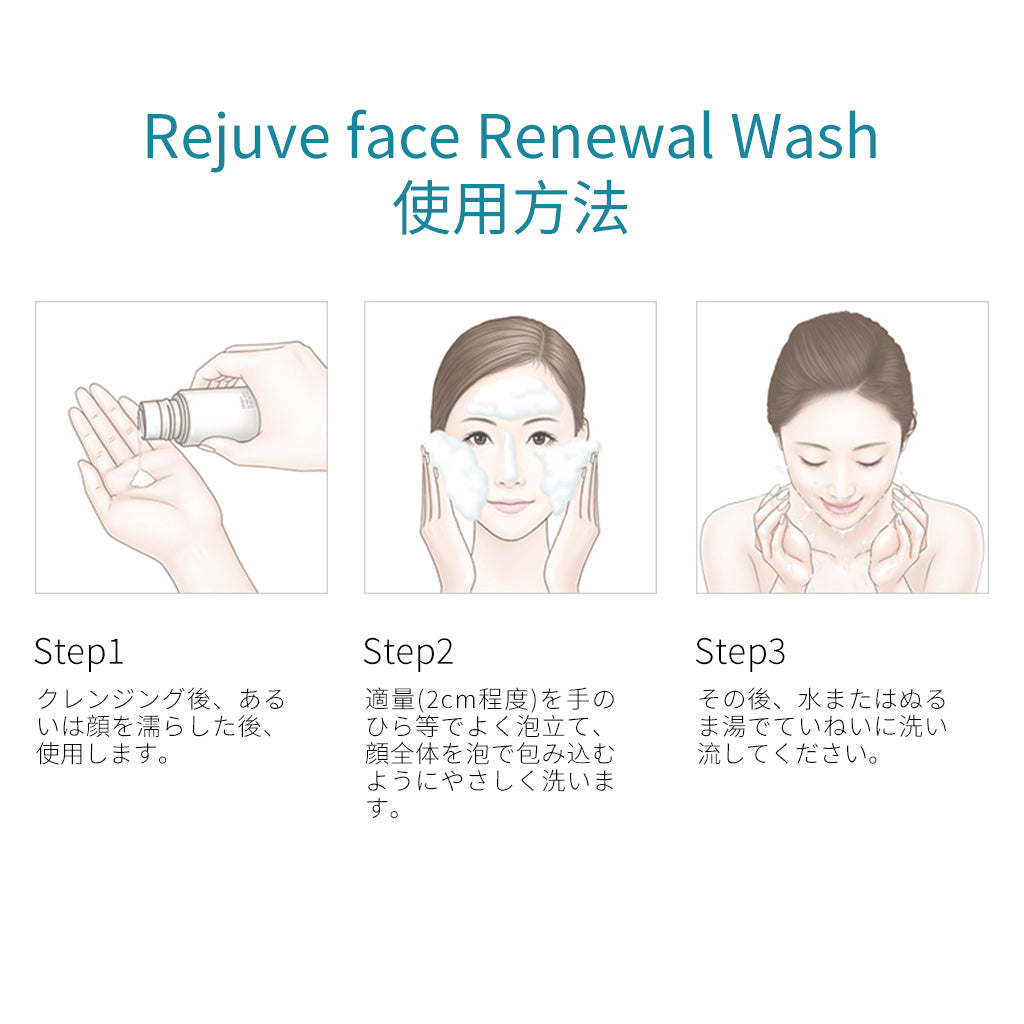 Rejuve face Renewal Wash
使用方法

Step1
クレンジング後、あるいは顔を濡らした後、使用します。

Step2
適量(2cm程度)を手のひら等でよく泡立て、顔全体を泡で包み込むようにやさしく洗います。

Step3
その後、水またはぬるま湯でていねいに洗い流してください。